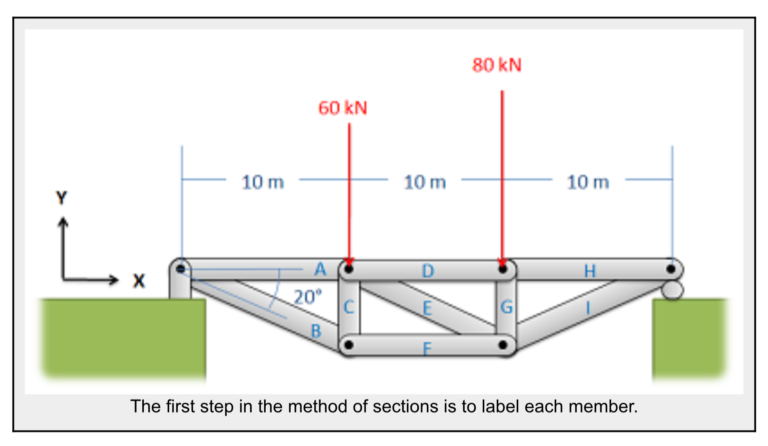 80 kN

60 kN

10 m

10 m

10 m

Y

X

A

D

H

20°

C

E

G

I

B

F

The first step in the method of sections is to label each member.